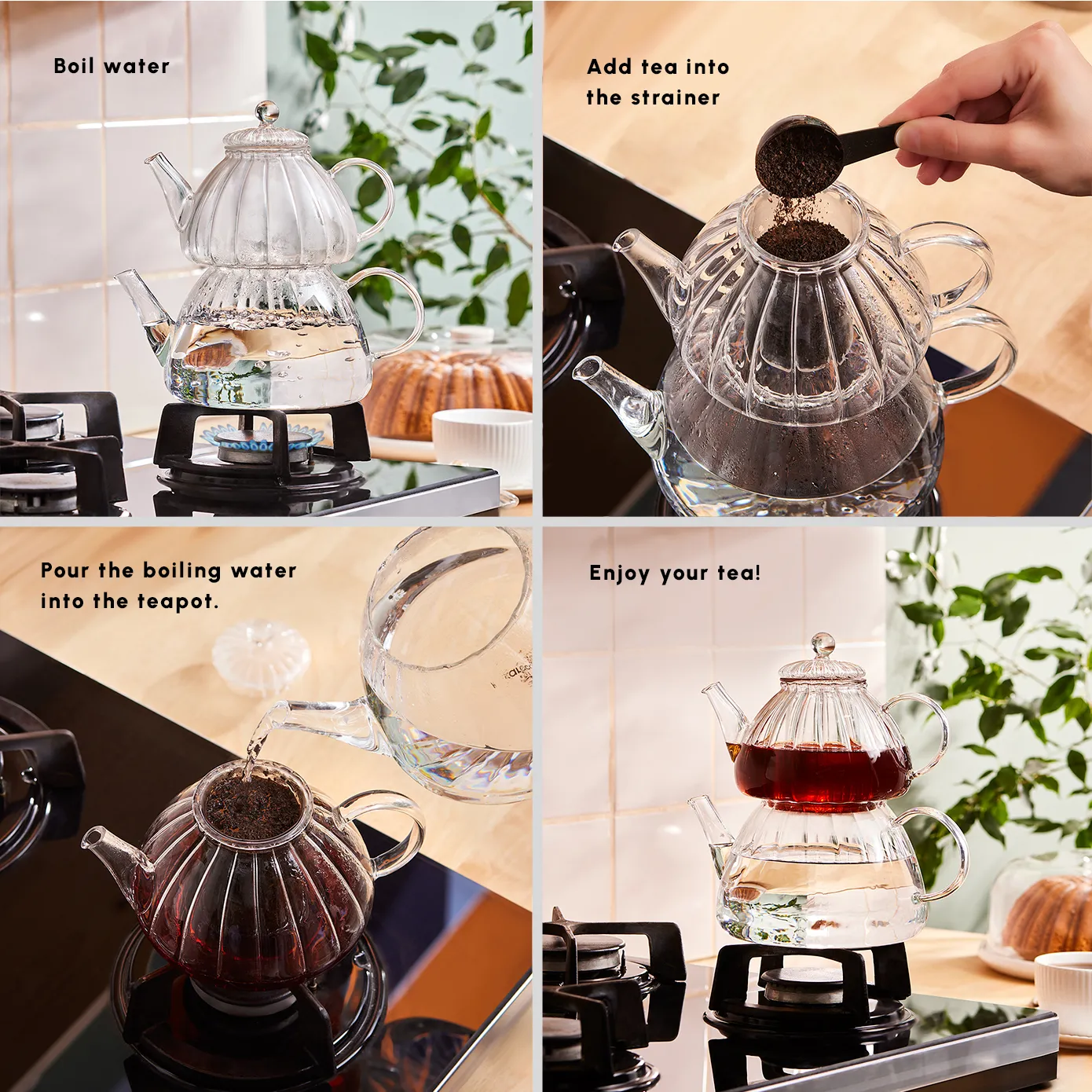 Boil water

Add tea into the strainer

Pour the boiling water into the teapot.

Enjoy your tea!